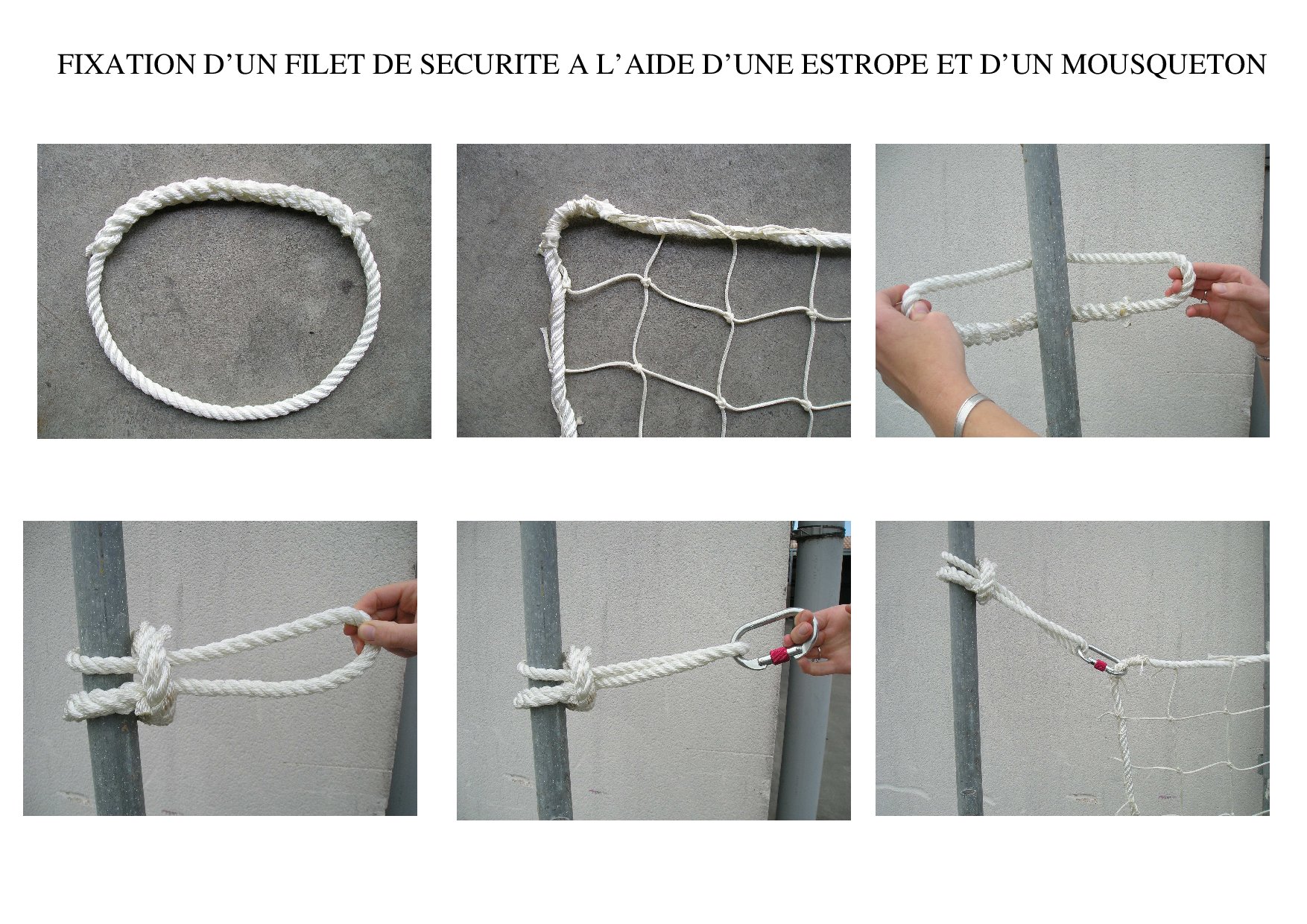 FIXATION D'UN FILET DE SECURITE A L'AIDE D'UNE ESTROPE ET D'UN MOUSQUETON